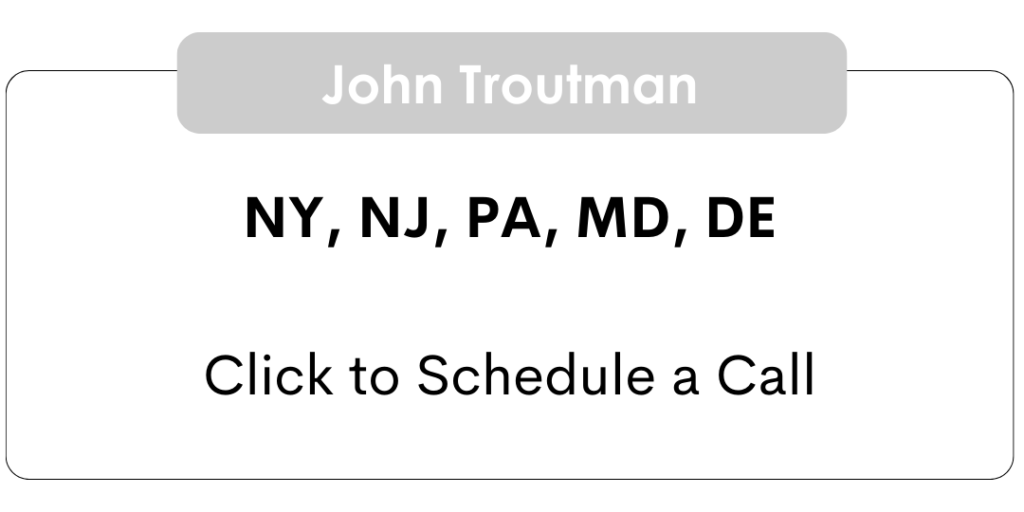 John Troutman

NY, NJ, PA, MD, DE

Click to Schedule a Call