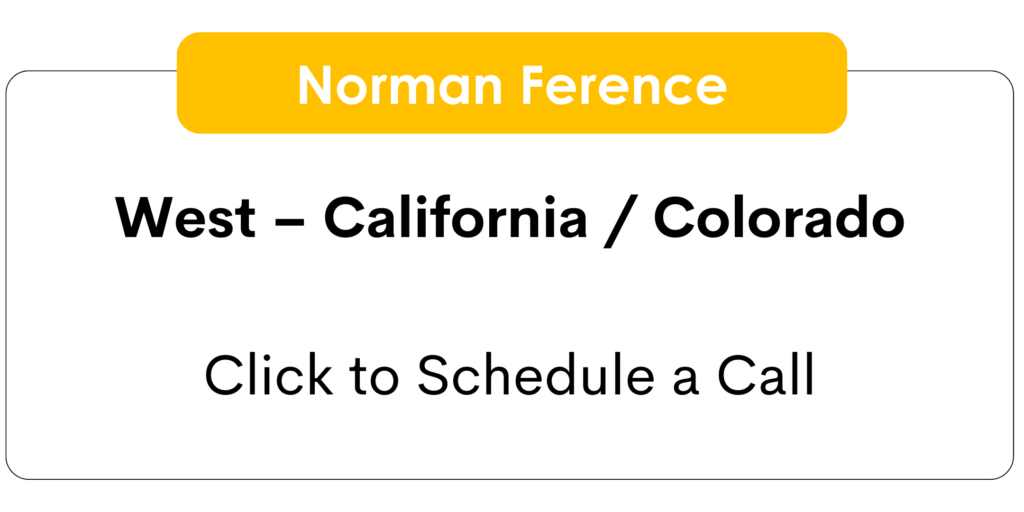 Norman Ference

West – California / Colorado

Click to Schedule a Call