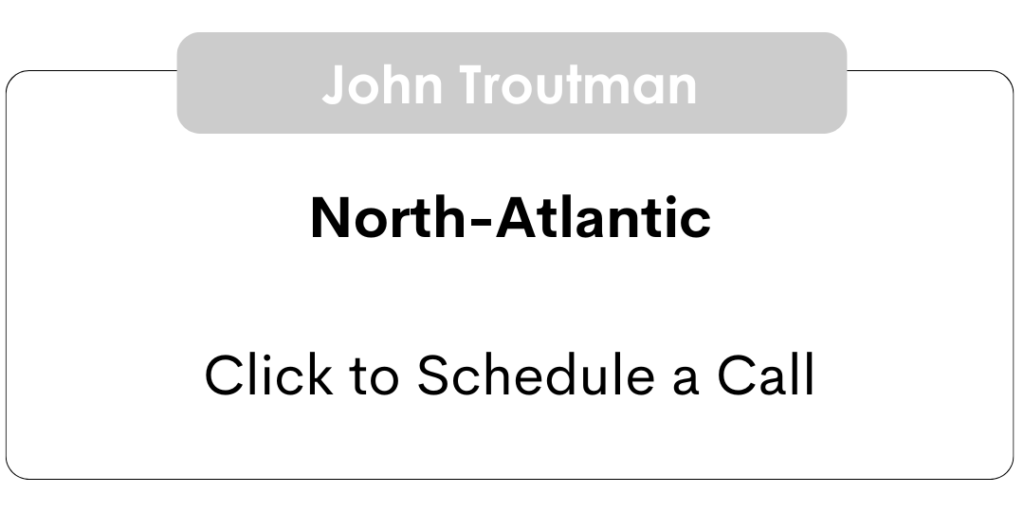 John Troutman

North-Atlantic

Click to Schedule a Call